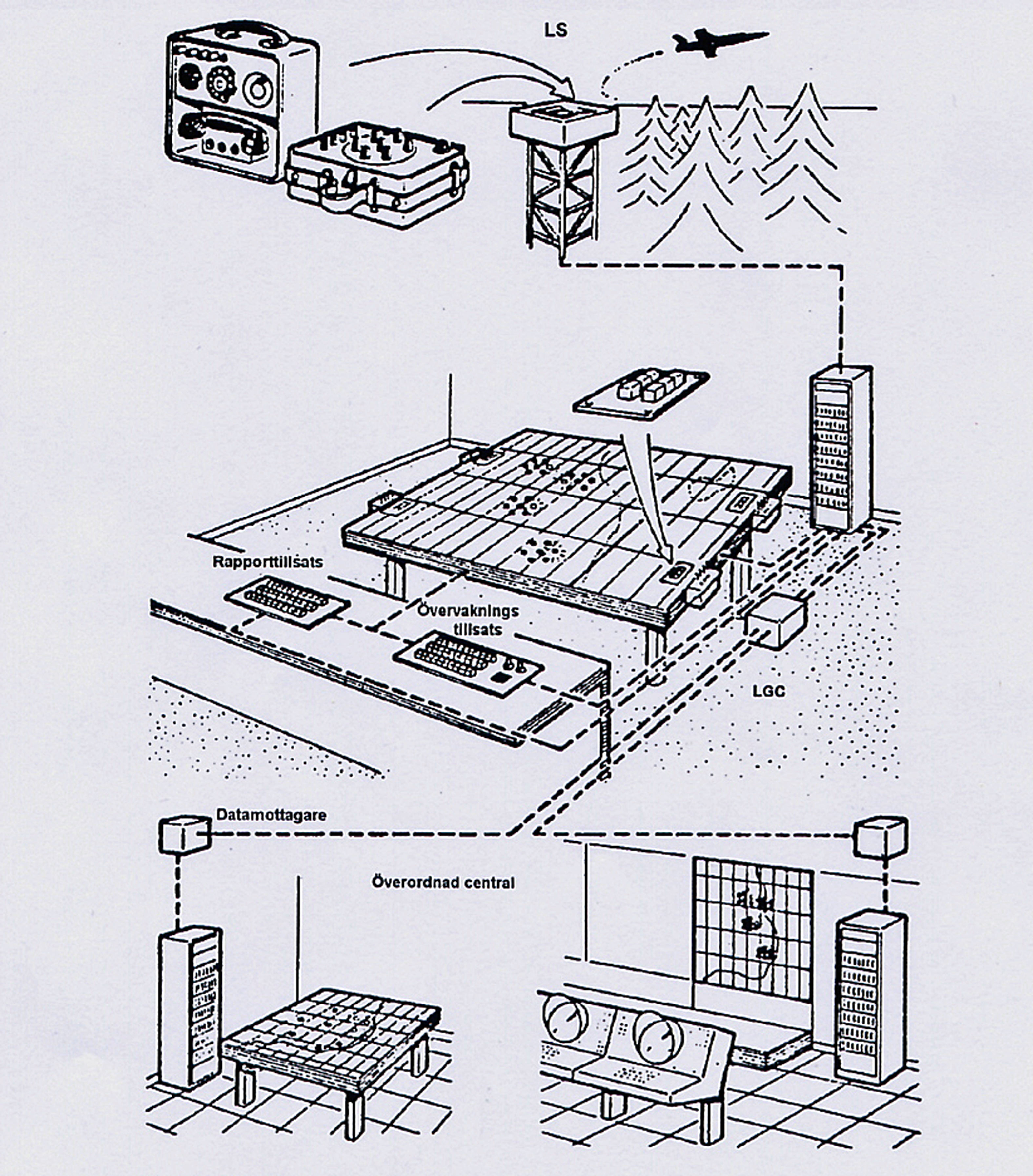 LS

Rapporttillsats

Övervaknings tillsats

LGC

Datamottagare

Överordnad central